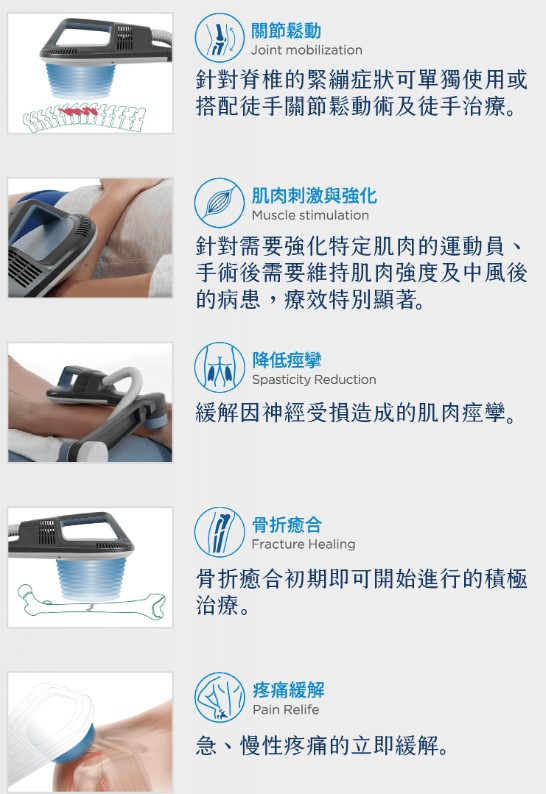 關節鬆動
Joint mobilization

針對脊椎的緊繃症狀可單獨使用或搭配徒手關節鬆動術及徒手治療。

肌肉刺激與強化
Muscle stimulation

針對需要強化特定肌肉的運動員、手術後需要維持肌肉強度及中風後的病患，療效特別顯著。

降低痙攣
Spasticity Reduction

緩解因神經受損造成的肌肉痙攣。

骨折癒合
Fracture Healing

骨折癒合初期即可開始進行的積極治療。

疼痛緩解
Pain Relife

急、慢性疼痛的立即緩解。